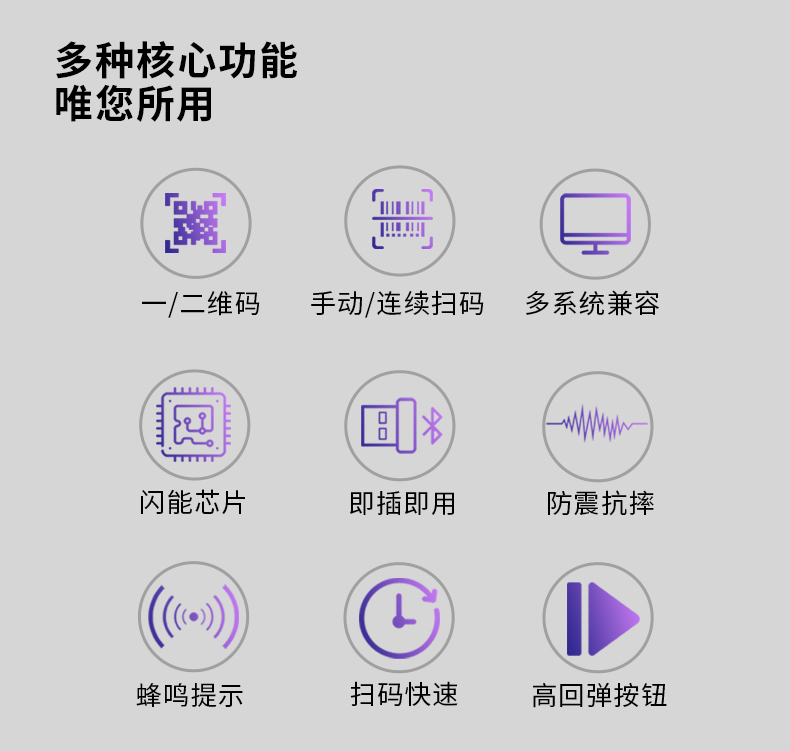 多种核心功能
唯您所用

一/二维码

手动/连续扫码

多系统兼容

闪能芯片

即插即用

防震抗摔

蜂鸣提示

扫码快速

高回弹按钮